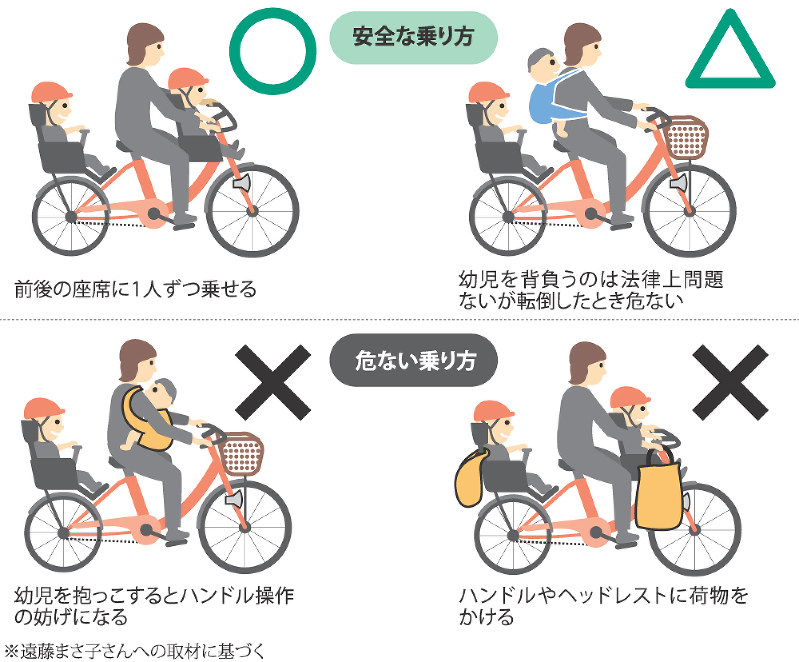 安全な乗り方

前後の座席に1人ずつ乗せる

幼児を背負うのは法律上問題ないが転倒したとき危ない

危ない乗り方

幼児を抱っこするとハンドル操作の妨げになる

ハンドルやヘッドレストに荷物をかける

※遠藤まさ子さんへの取材に基づく